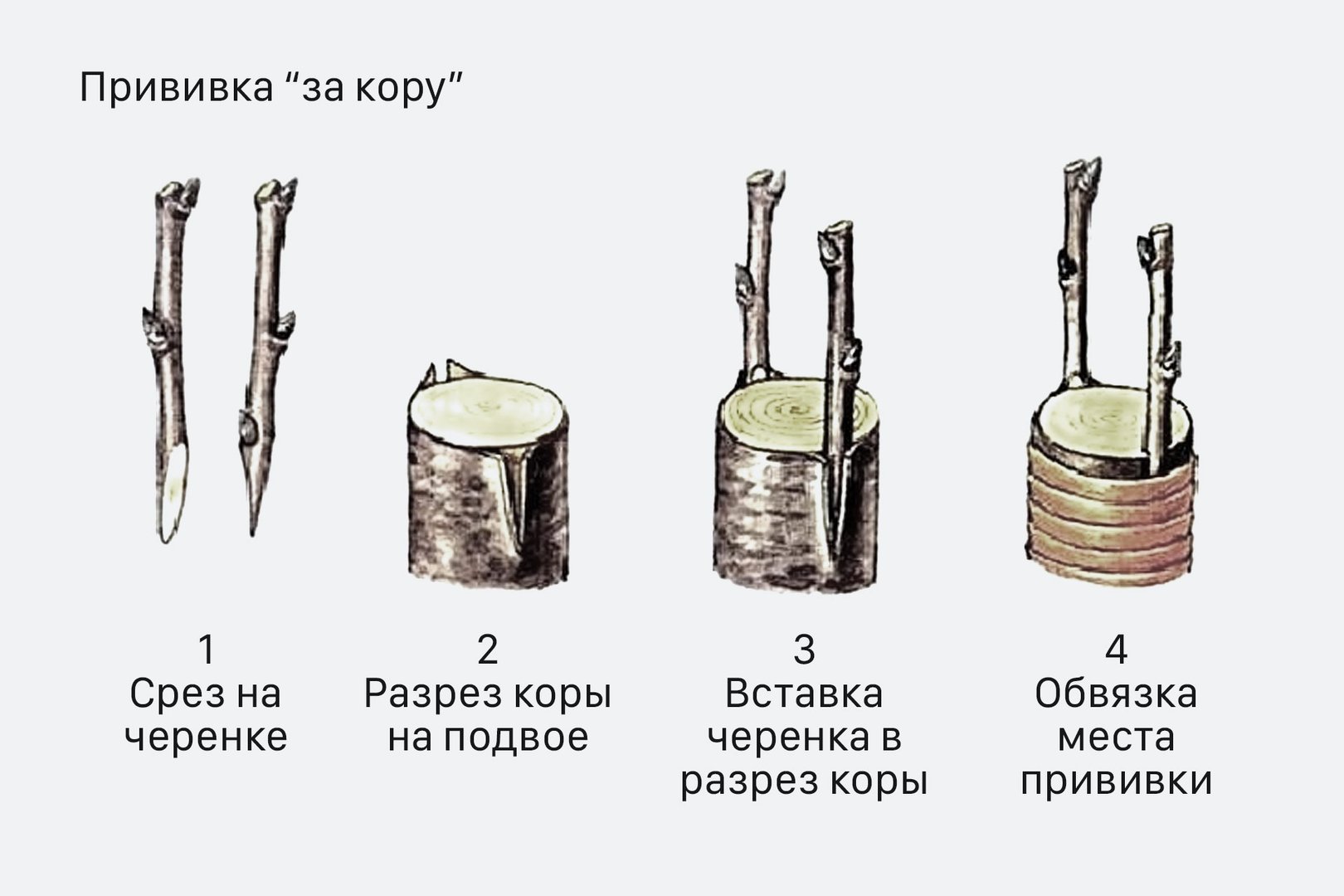 Прививка “за кору”

1
Срез на черенке

2
Разрез коры на подвое

3
Вставка черенка в разрез коры

4
Обвязка места прививки